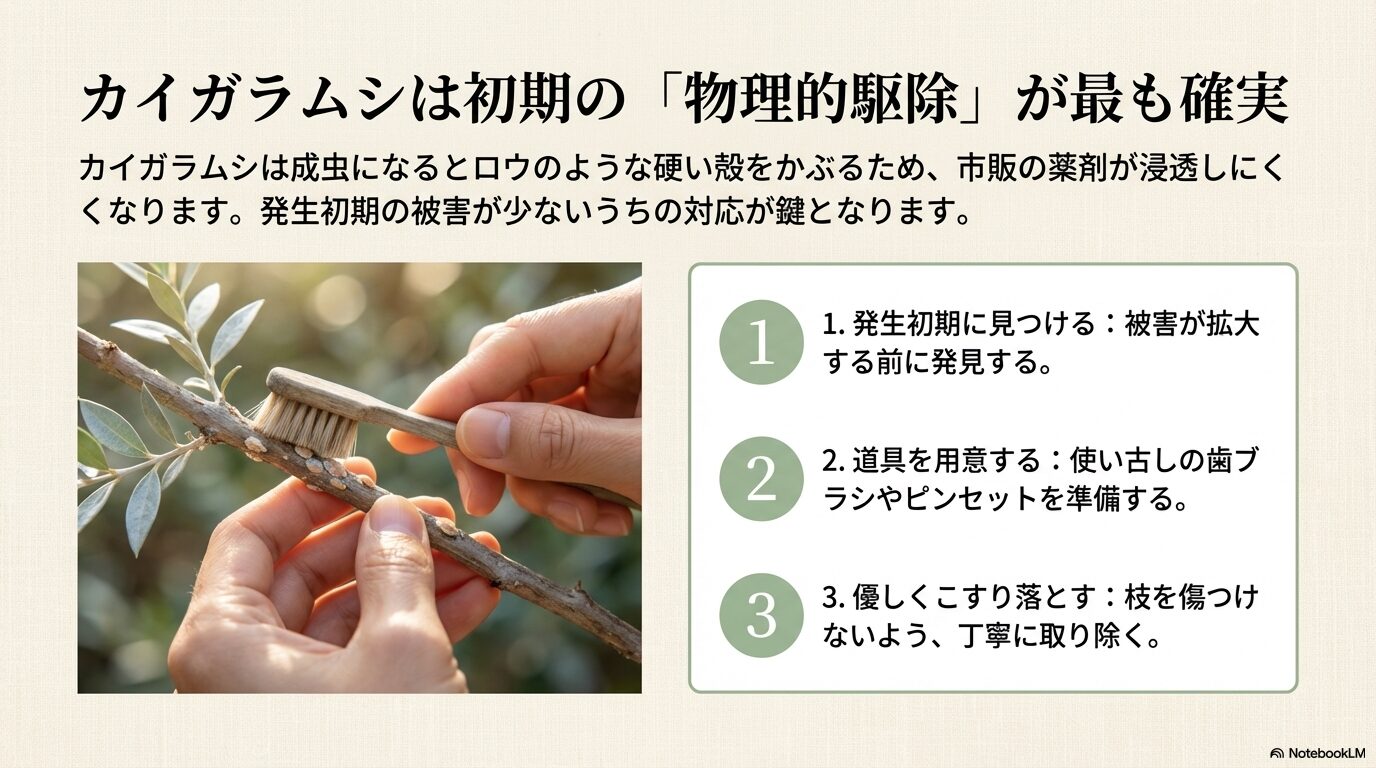 カイガラムシは初期の「物理的駆除」が最も確実

カイガラムシは成虫になるとロウのような硬い殻をかぶるため、市販の薬剤が浸透しにくくなります。発生初期の被害が少ないうちの対応が鍵となります。

1

1. 発生初期に見つける：被害が拡大する前に発見する。

2

2. 道具を用意する：使い古しの歯ブラシやピンセットを準備する。

3

3. 優しくこすり落とす：枝を傷つけないよう、丁寧に取り除く。

NotebookLM