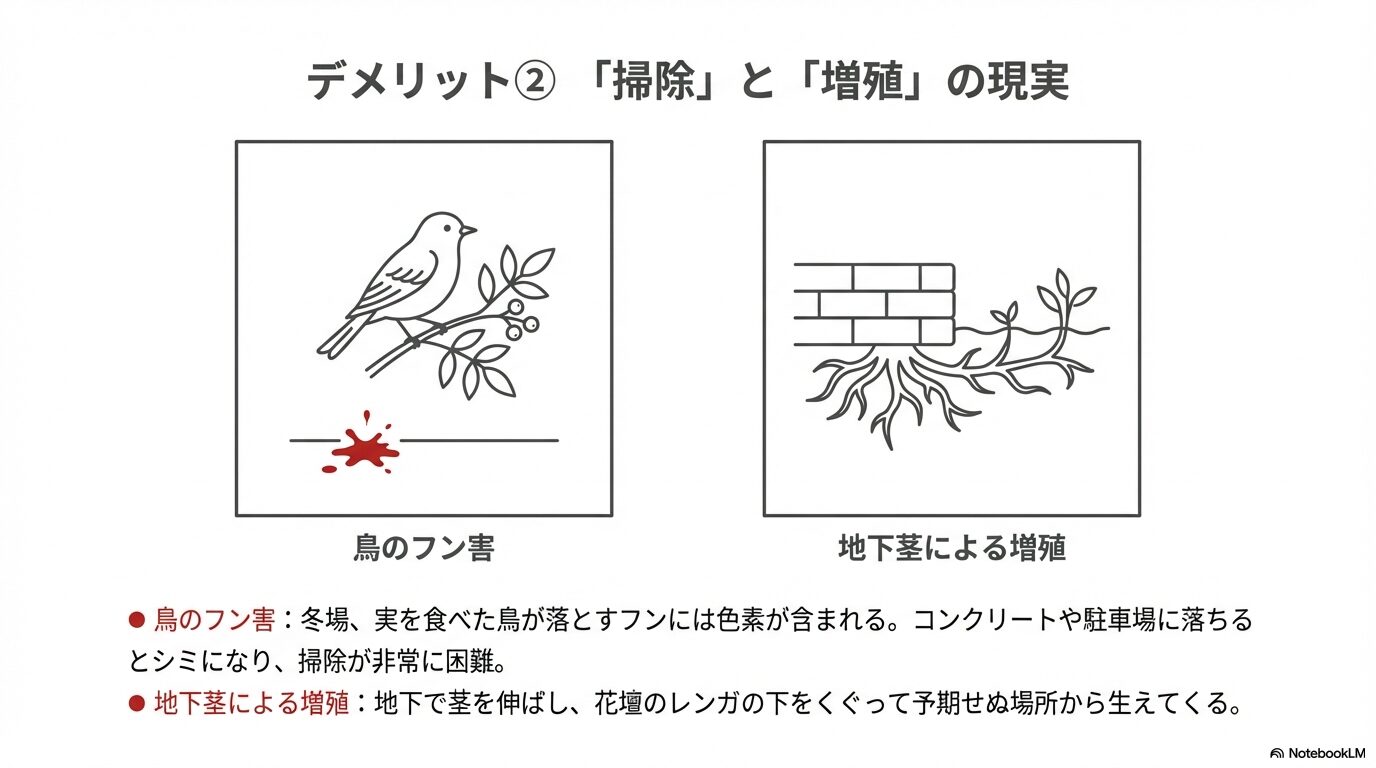 デメリット② 「掃除」と「増殖」の現実

鳥のフン害

地下茎による増殖

● 鳥のフン害：冬場、実を食べた鳥が落とすフンには色素が含まれる。コンクリートや駐車場に落ちるとシミになり、掃除が非常に困難。

● 地下茎による増殖：地下で茎を伸ばし、花壇のレンガの下をくぐって予期せぬ場所から生えてくる。

NotebookLM