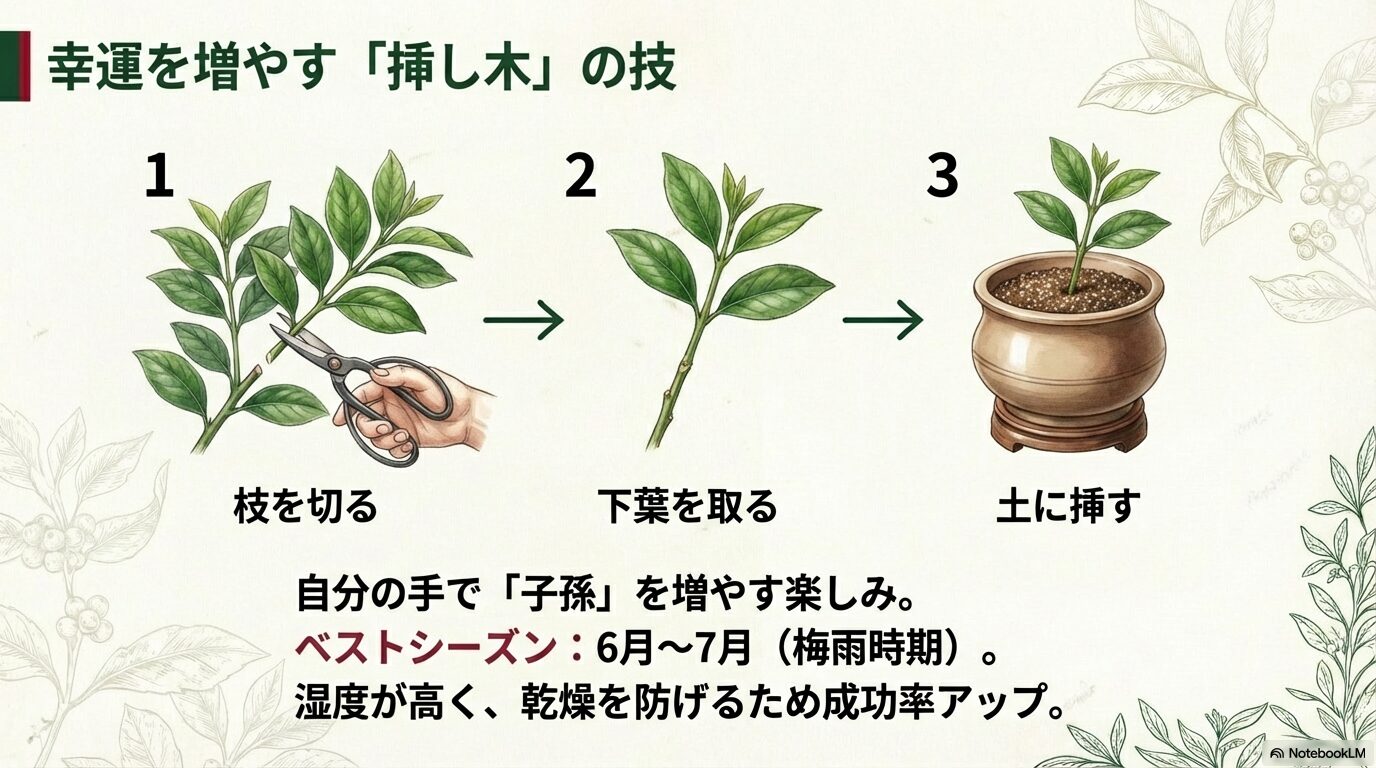 幸運を増やす「挿し木」の技

1

枝を切る

2

下葉を取る

3

土に挿す

自分の手で「子孫」を増やす楽しみ。
ベストシーズン：6月〜7月（梅雨時期）。
湿度が高く、乾燥を防げるため成功率アップ。

NotebookLM